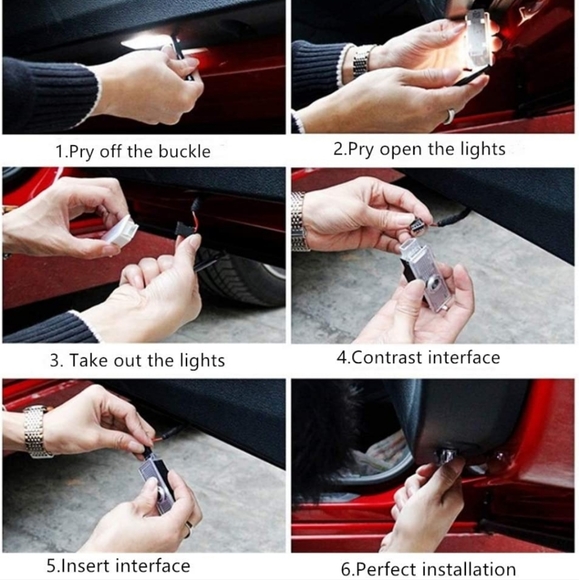 1.Pry off the buckle

2.Pry open the lights

3. Take out the lights

4.Contrast interface

5.Insert interface

6.Perfect installation